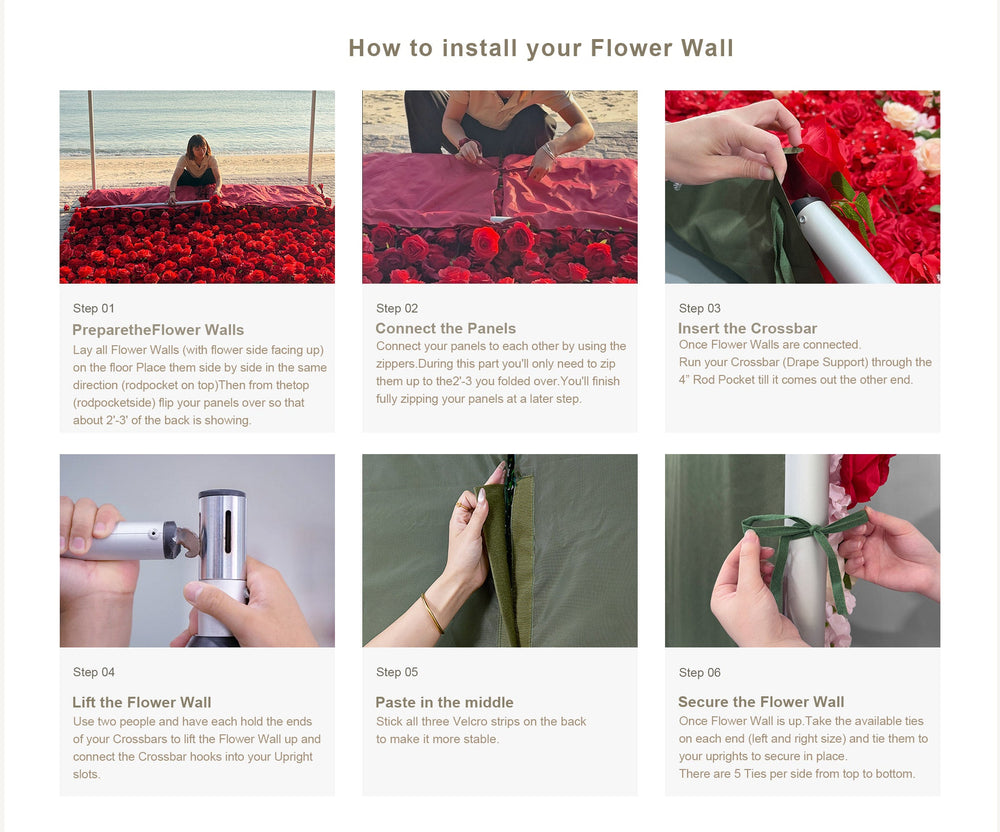 How to install your Flower Wall

Step 01

PreparetheFlower Walls

Lay all Flower Walls (with flower side facing up) on the floor Place them side by side in the same direction (rodpocket on top)Then from thetop (rodpocketside) flip your panels over so that about 2'-3' of the back is showing.

Step 02

Connect the Panels

Connect your panels to each other by using the zippers.During this part you'll only need to zip them up to the2'-3 you folded over.You'll finish fully zipping your panels at a later step.

Step 03

Insert the Crossbar

Once Flower Walls are connected.
Run your Crossbar (Drape Support) through the 4" Rod Pocket till it comes out the other end.

Step 04

Lift the Flower Wall

Use two people and have each hold the ends of your Crossbars to lift the Flower Wall up and connect the Crossbar hooks into your Upright slots.

Step 05

Paste in the middle

Stick all three Velcro strips on the back to make it more stable.

Step 06

Secure the Flower Wall

Once Flower Wall is up.Take the available ties on each end (left and right size) and tie them to your uprights to secure in place.
There are 5 Ties per side from top to bottom.